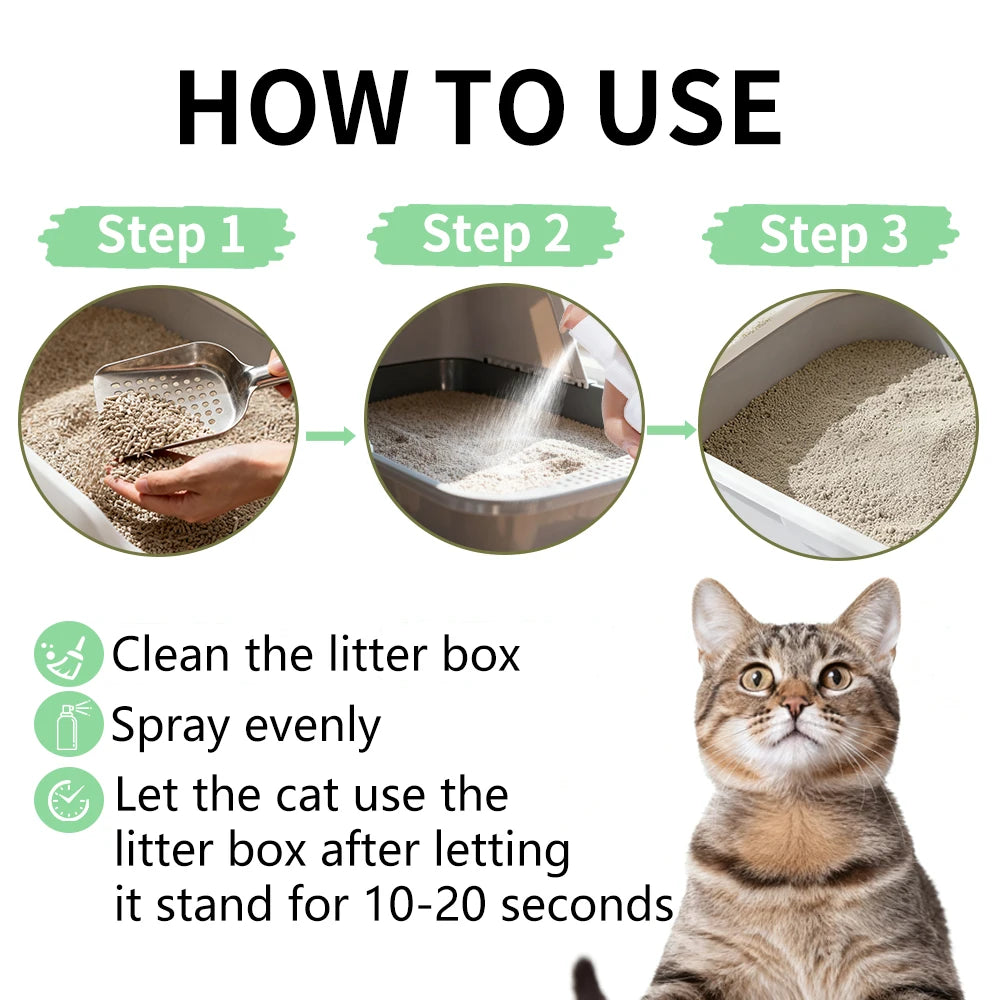 HOW TO USE

Step 1

Step 2

Step 3

Clean the litter box

Spray evenly

Let the cat use the litter box after letting it stand for 10-20 seconds