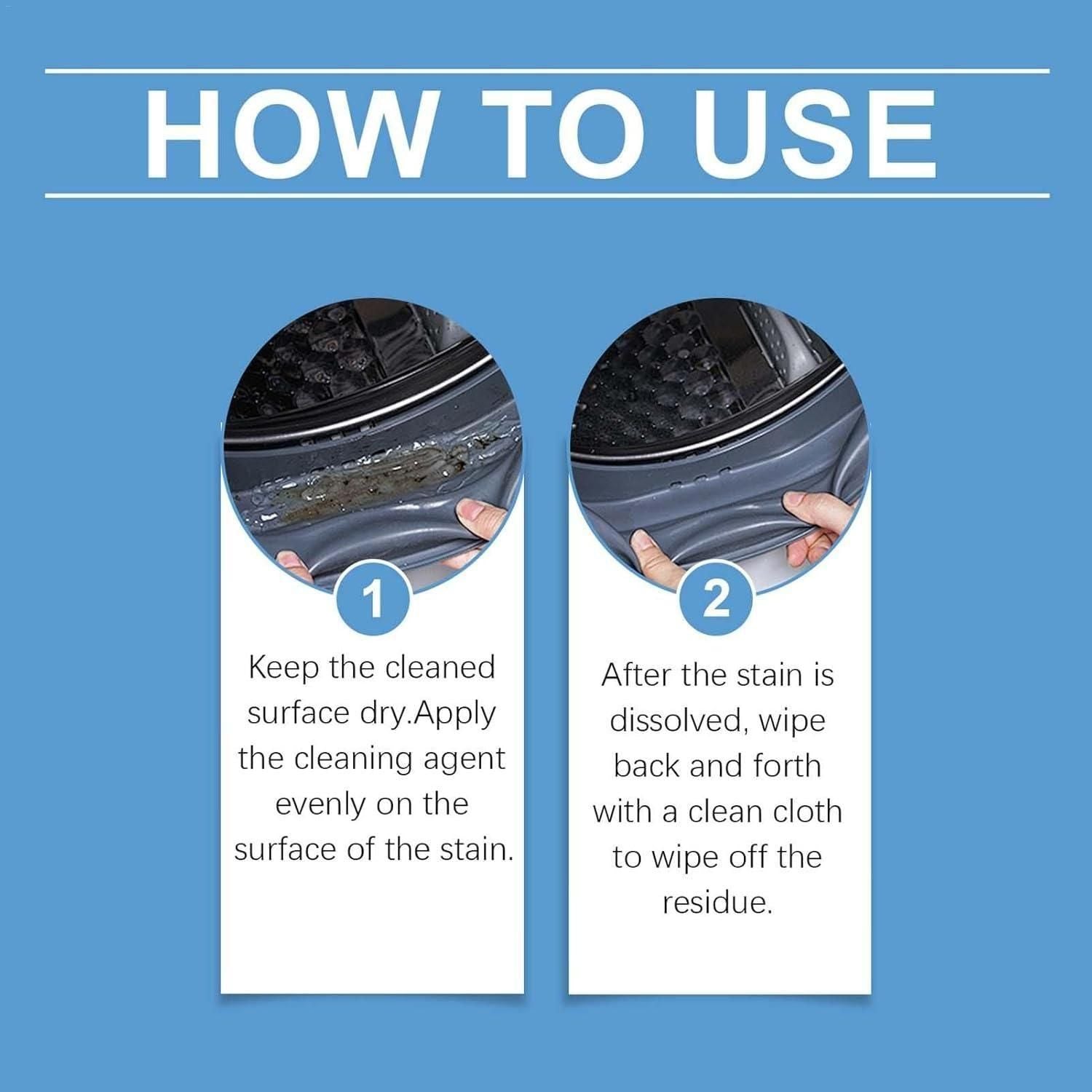 HOW TO USE

1

Keep the cleaned surface dry.Apply the cleaning agent evenly on the surface of the stain.

2

After the stain is dissolved, wipe back and forth with a clean cloth to wipe off the residue.