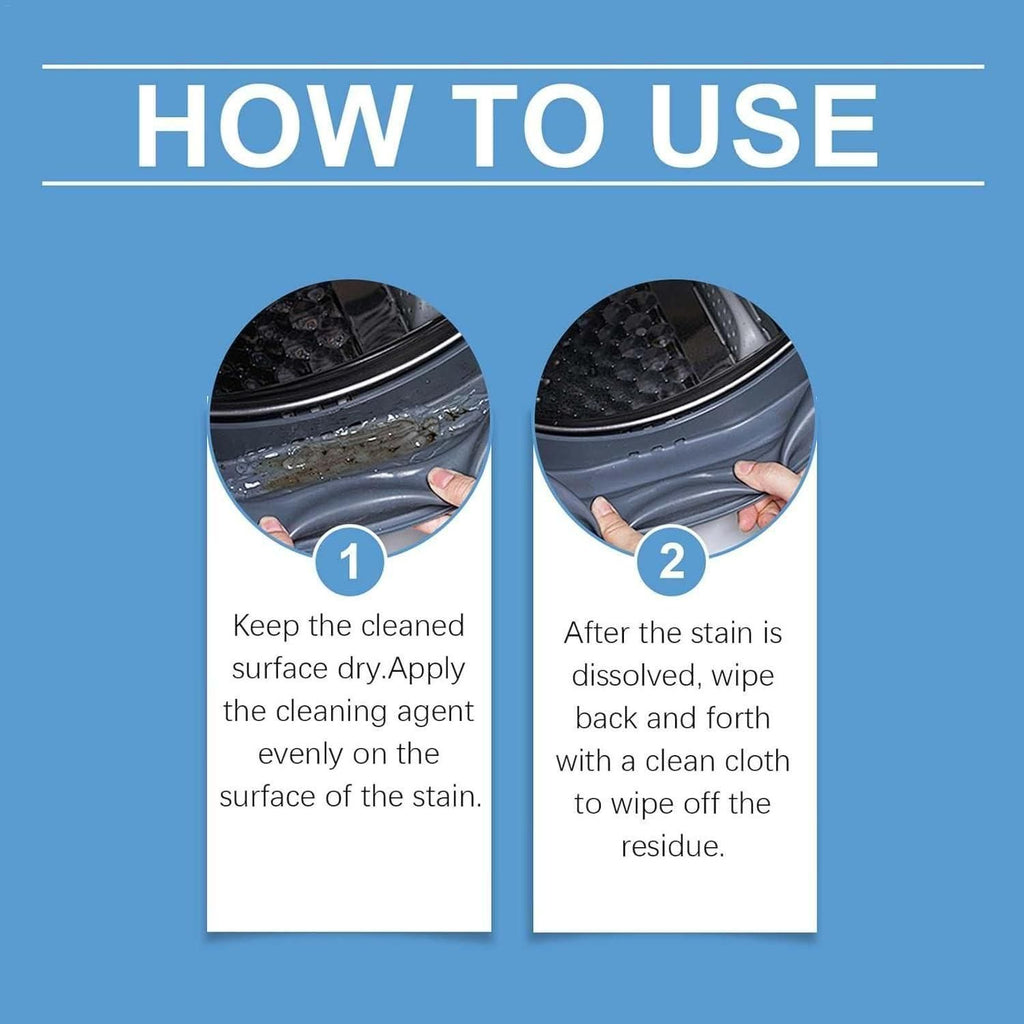 HOW TO USE

1

Keep the cleaned surface dry.Apply the cleaning agent evenly on the surface of the stain.

2

After the stain is dissolved, wipe back and forth with a clean cloth to wipe off the residue.