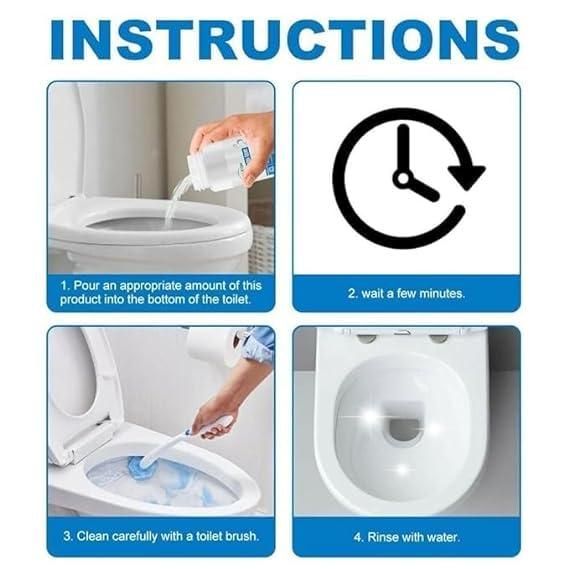 INSTRUCTIONS

1. Pour an appropriate amount of this product into the bottom of the toilet.

2. wait a few minutes.

3. Clean carefully with a toilet brush.

4. Rinse with water.